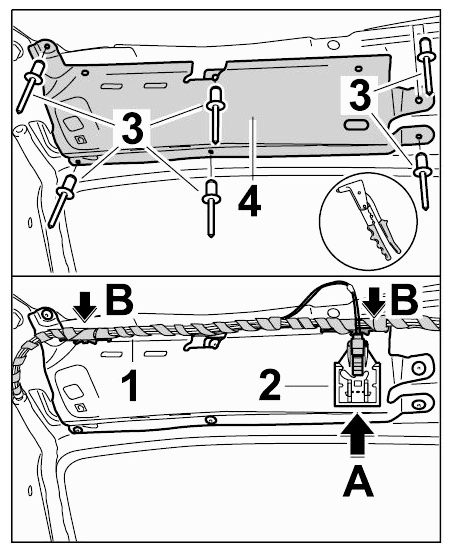 3
3
4
B
B
1
2
A