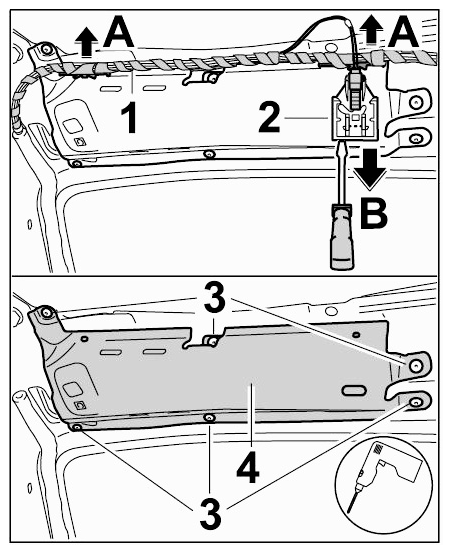 A
A
1
2
B
3
4
3