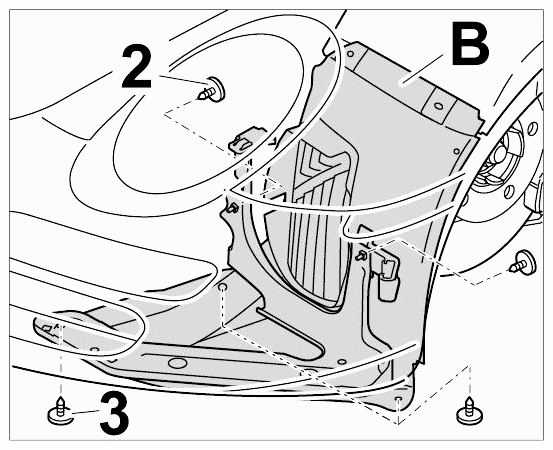 2
B
3