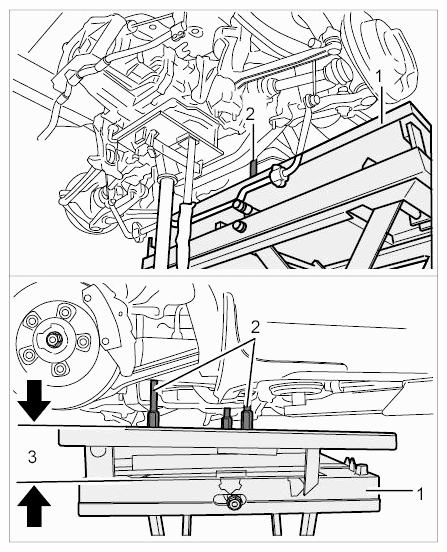 1
2
2
3
1