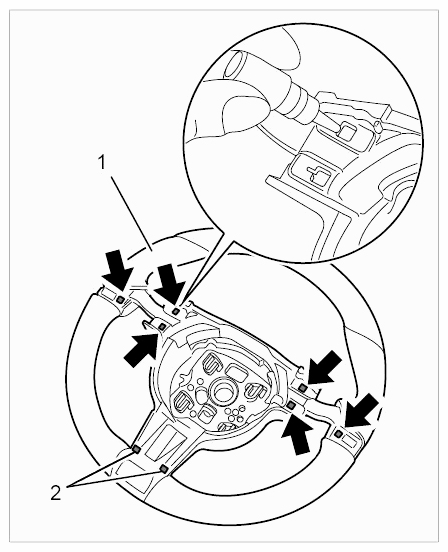 1

2