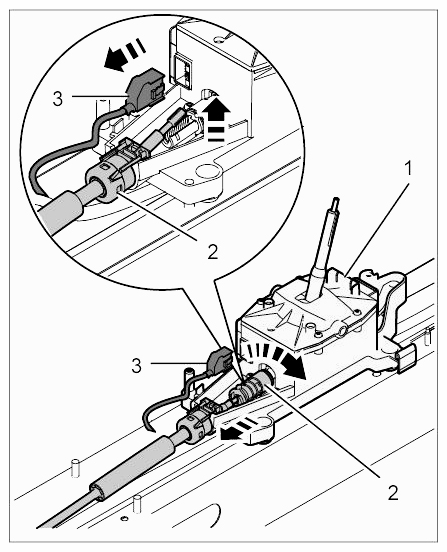 3
2
1
3
2