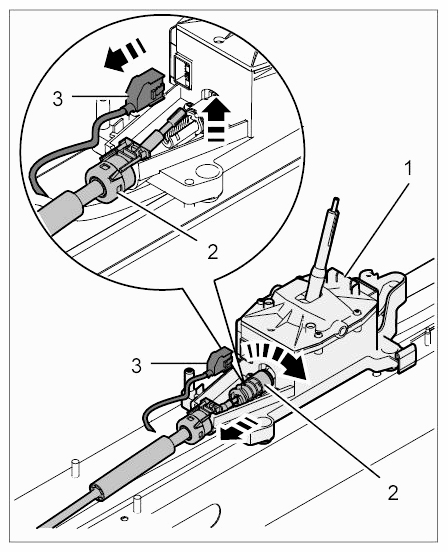 3
2
1
3
2