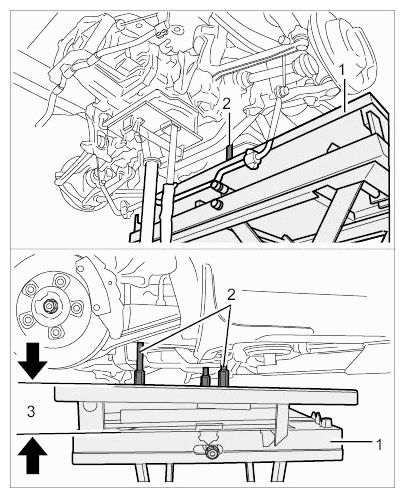 1
2
2
3
1