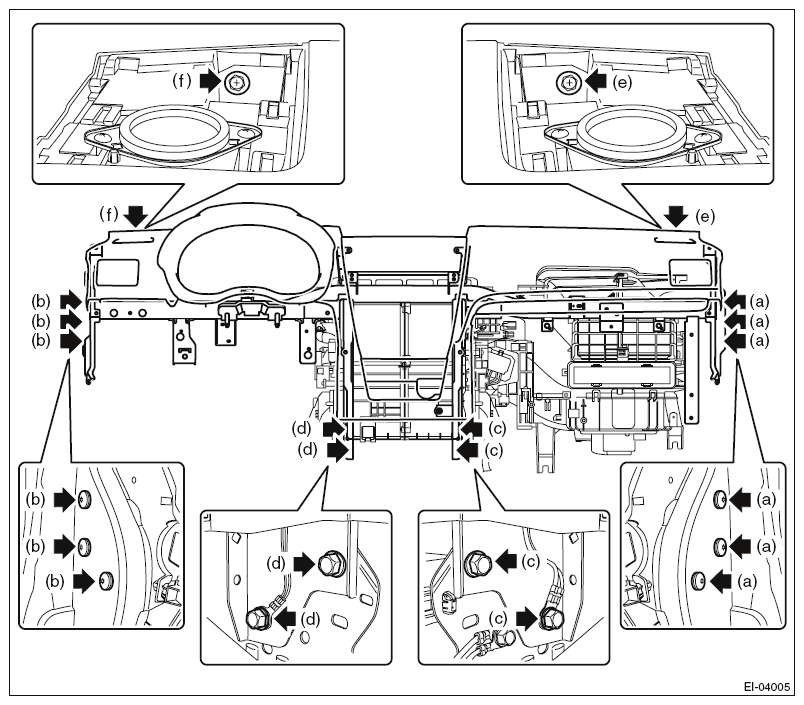 (f)
(e)
(f)
(e)
(b)
(b)
(b)
(a)
(a)
(a)
(d)
(d)
(c)
(c)
(b)
(b)
(b)
(d)
(d)
(c)
(c)
(a)
(a)
(a)
EI-04005