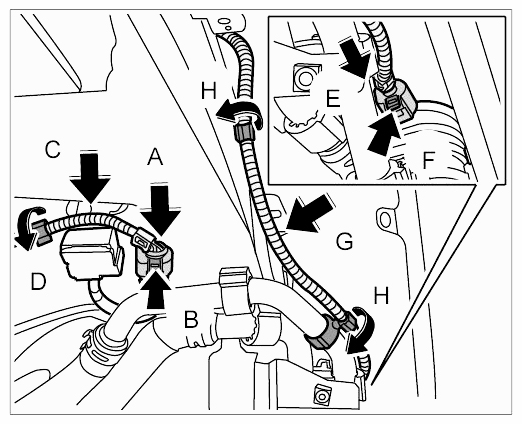 H
E
F
C
A
G
D
B
H