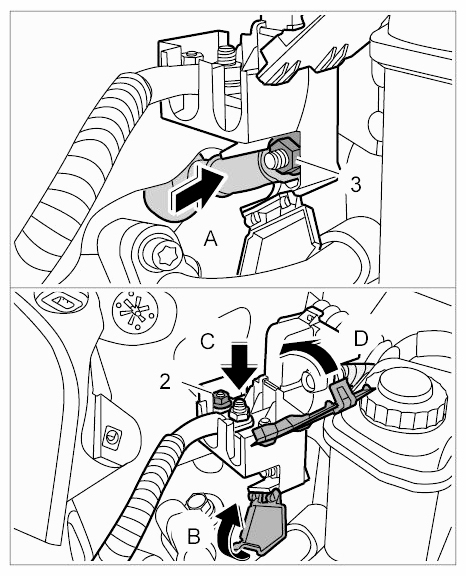 3
A
C
D
2
B