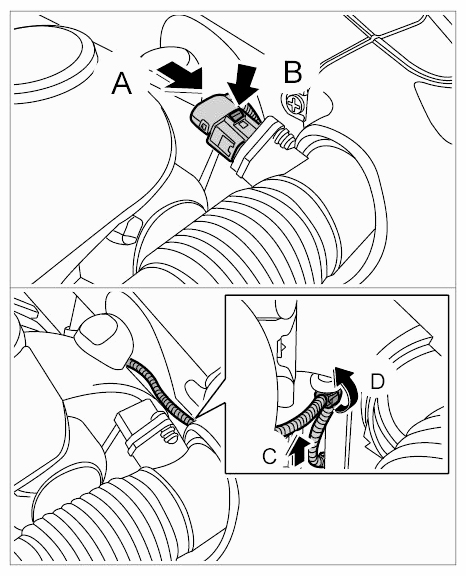 A
B
D
C