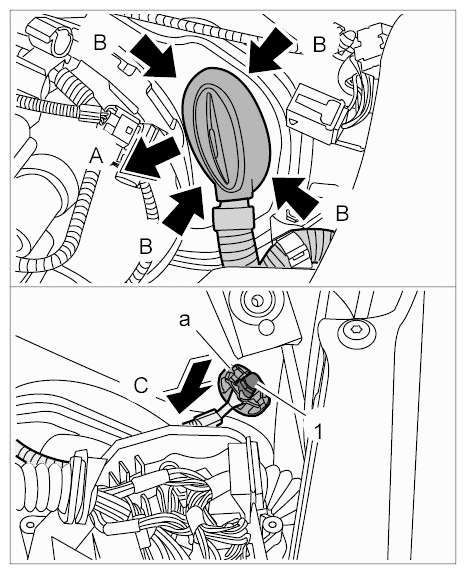 B
B
A
B
B
a
C
1