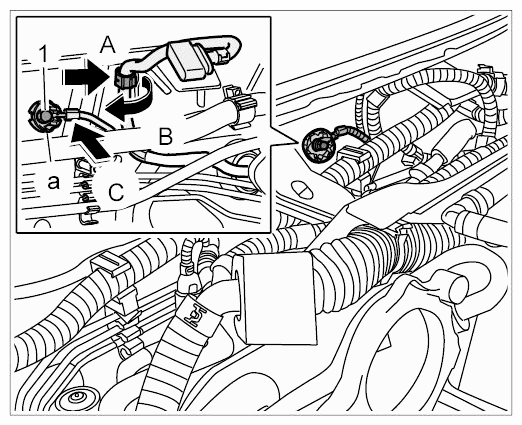 1
A
B
a
C