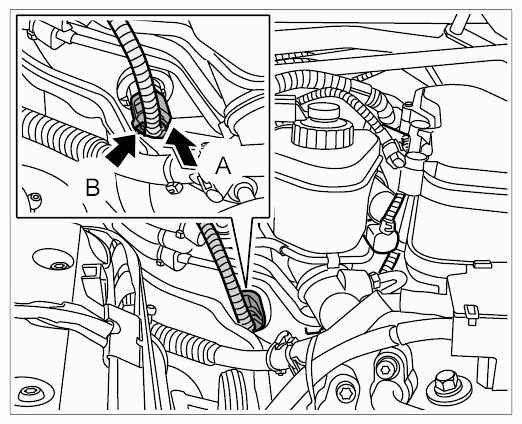 A

B