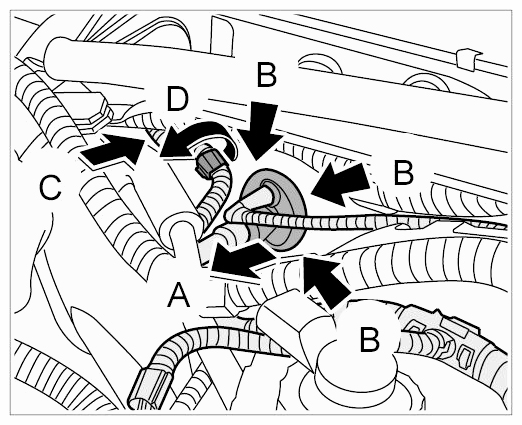 B
D
B
C
A
B