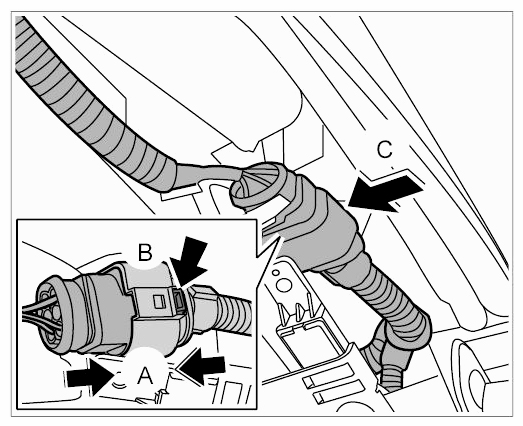 C

B

A