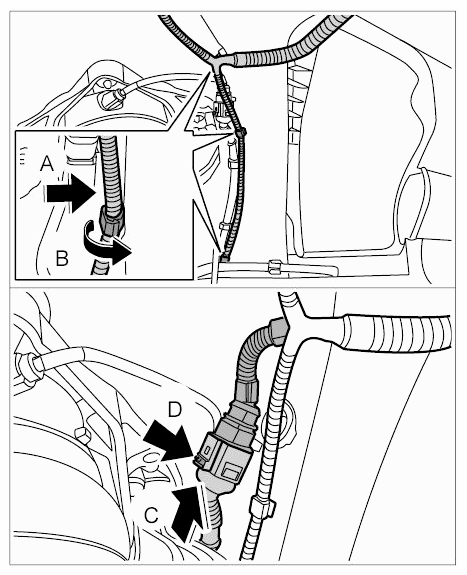 A
B
D
C