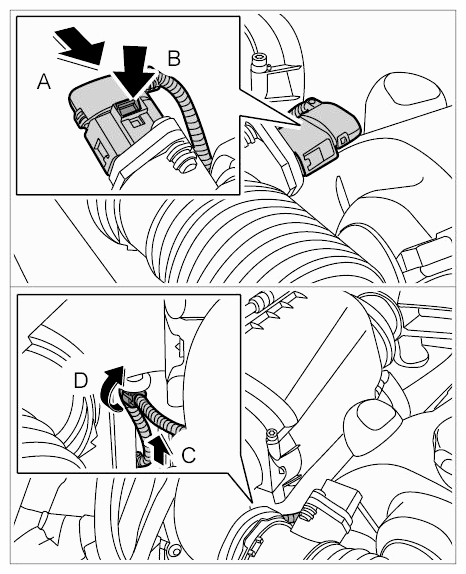 A
B
D
C