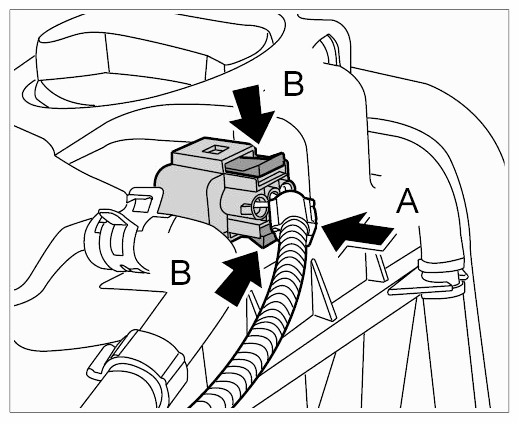 B
A
B