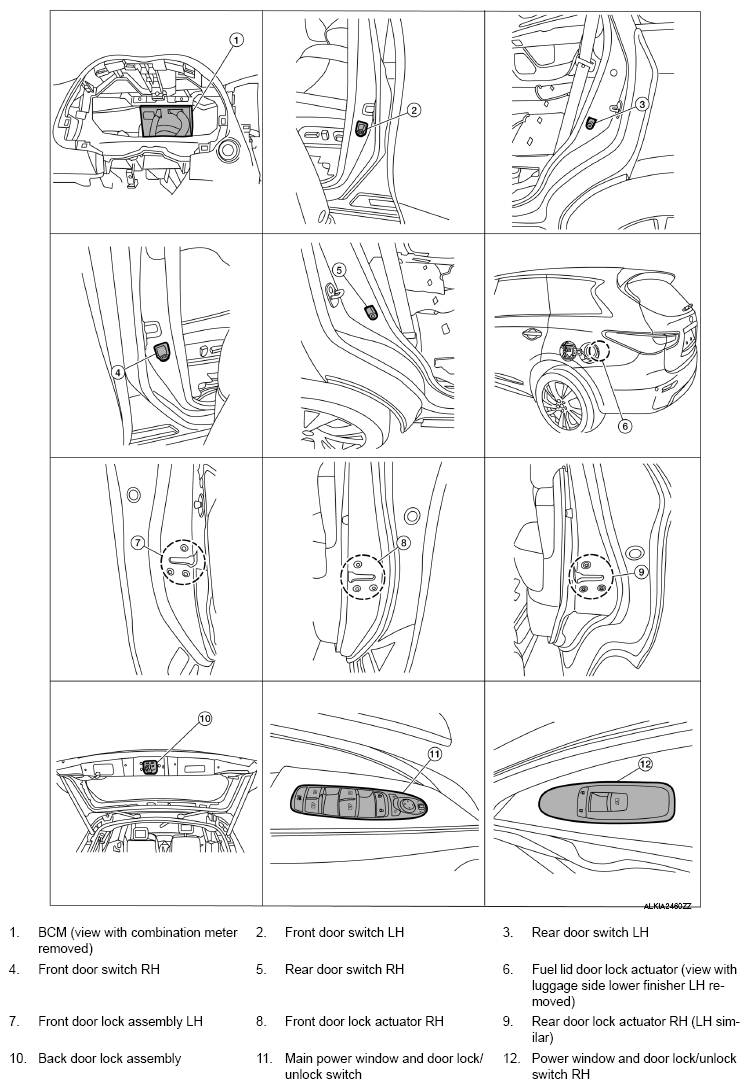 1

2

3

4

5

6

7

8

9

10

11

12

ALKIA2460ZZ

1. BCM (view with combination meter removed)
2. Front door switch LH
3. Rear door switch LH
4. Front door switch RH
5. Rear door switch RH
6. Fuel lid door lock actuator (view with luggage side lower finisher LH removed)
7. Front door lock assembly LH
8. Front door lock actuator RH
9. Rear door lock actuator RH (LH similar)
10. Back door lock assembly
11. Main power window and door lock/unlock switch
12. Power window and door lock/unlock switch RH