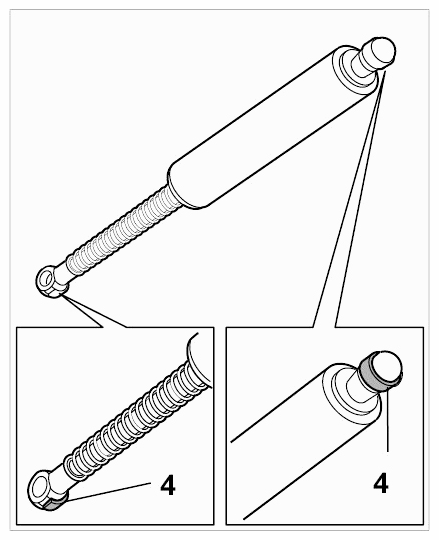 4

4