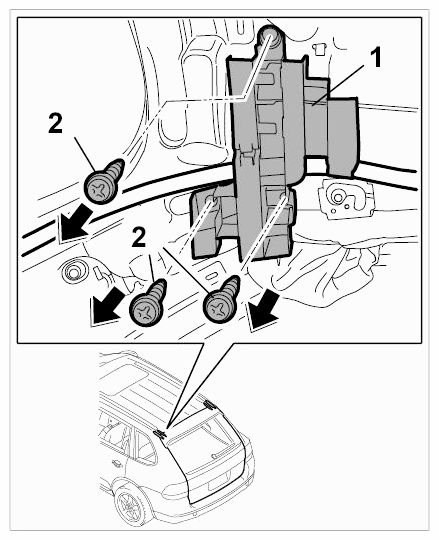 1
2
2