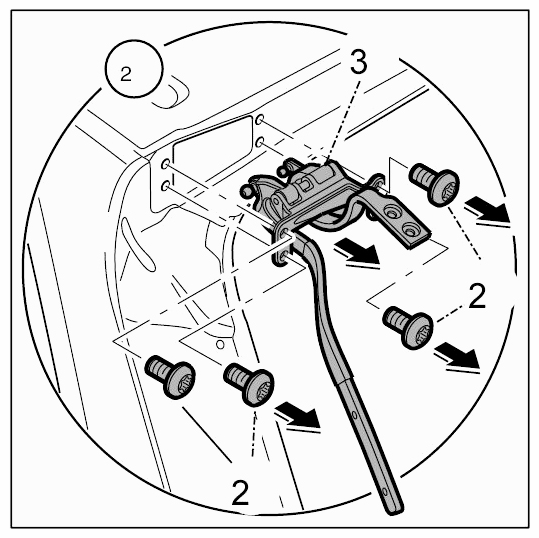 2

3

2

2