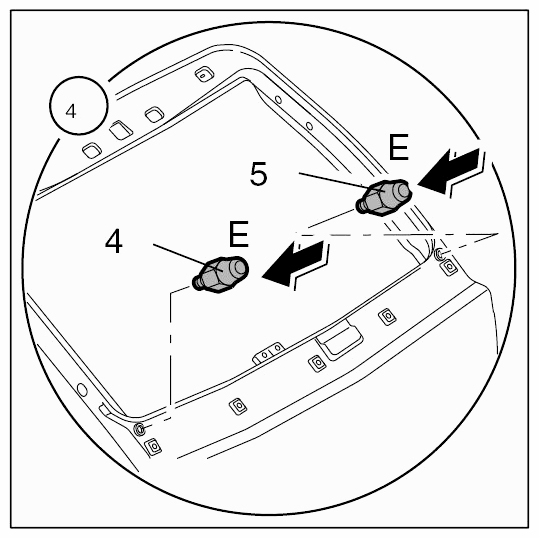 4

E

5

4

E