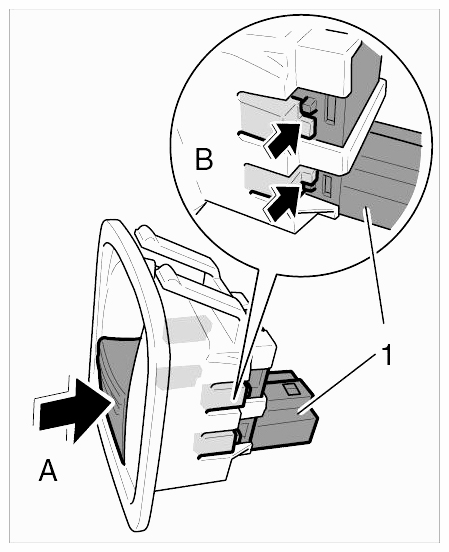 B
1
A