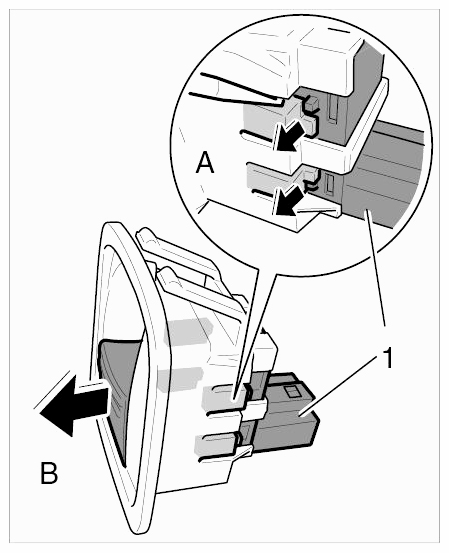 A
1
B