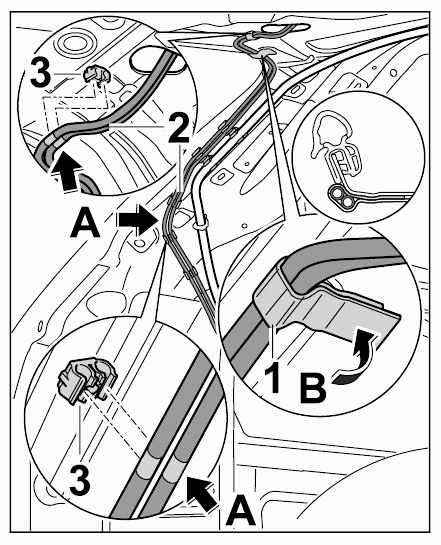 3
2
A
1
B
3
A