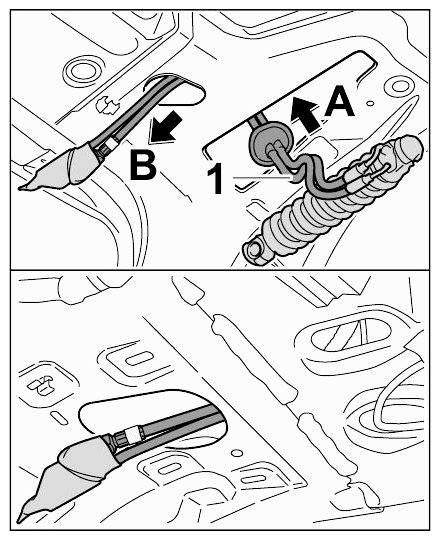 A
B
1