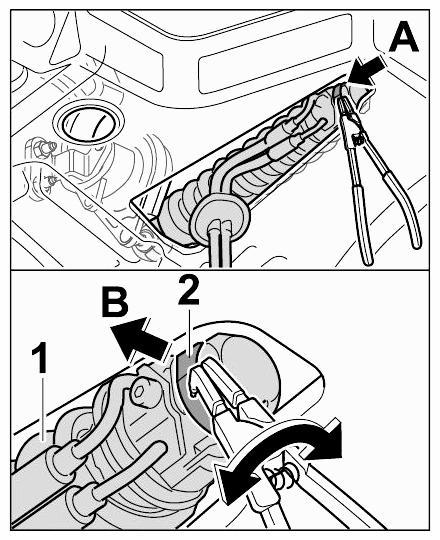 A

B

2

1