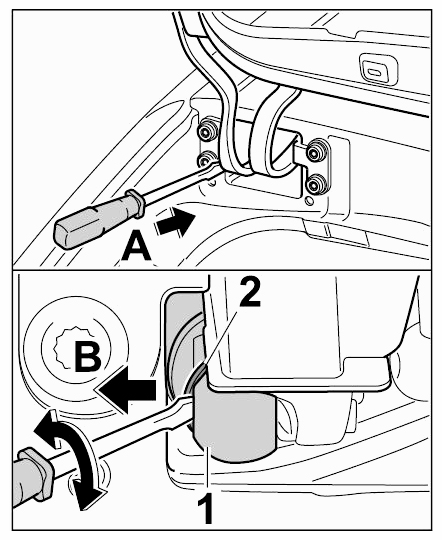 A
2
B
1