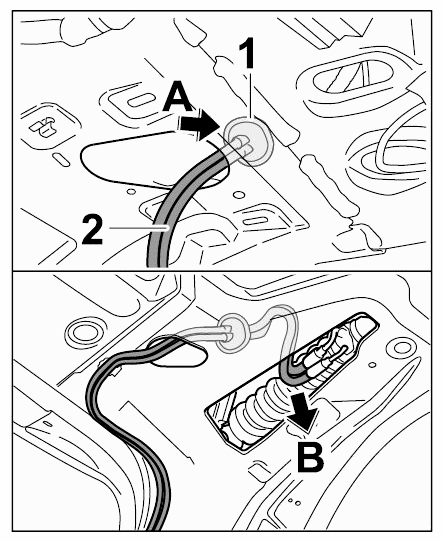 1
A
2
B