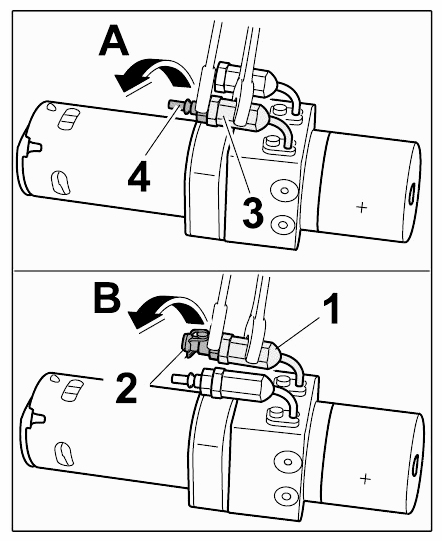 A
4
3
B
1
2