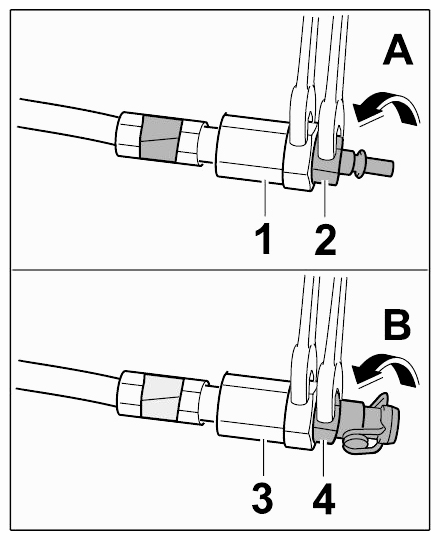 A
1
2
B
3
4