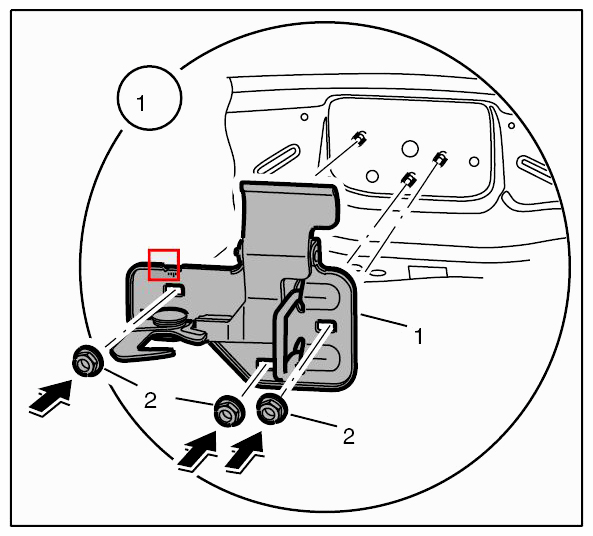 1

1

2

2