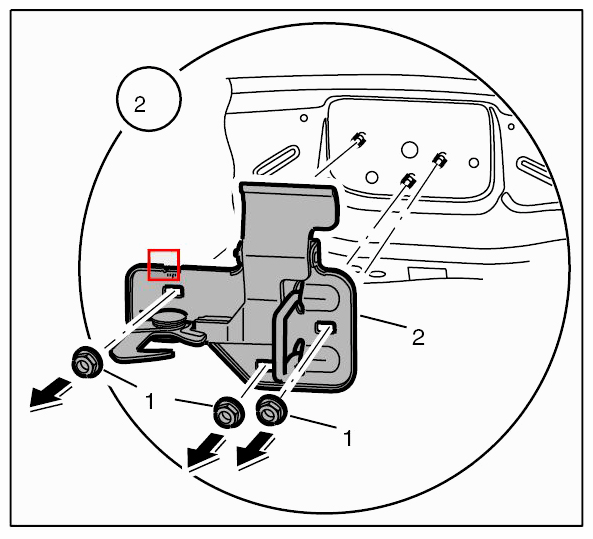 2

2

1

1