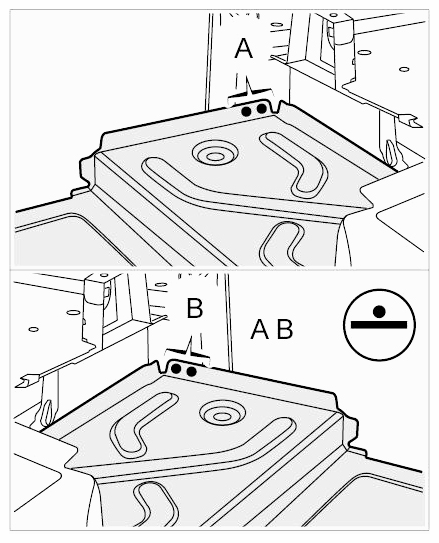 A

B

A B