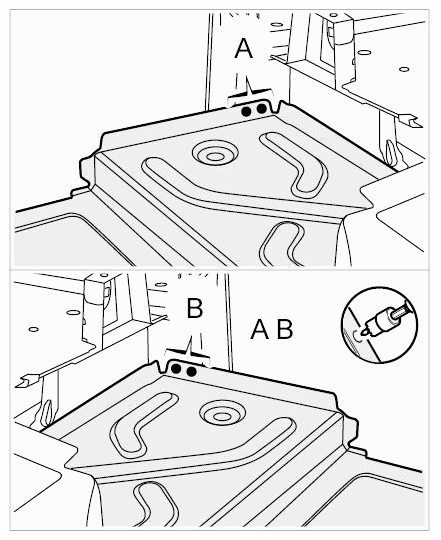 A

B

A B