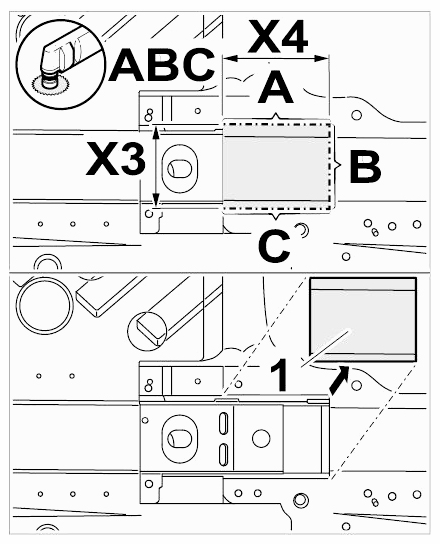 ABC
X4
A
X3
B
C
1