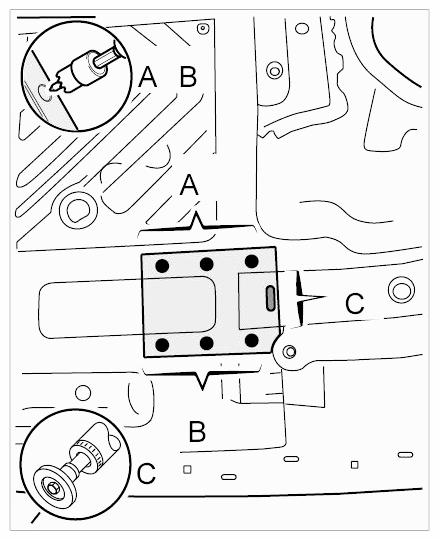 A B
A
C
B
C