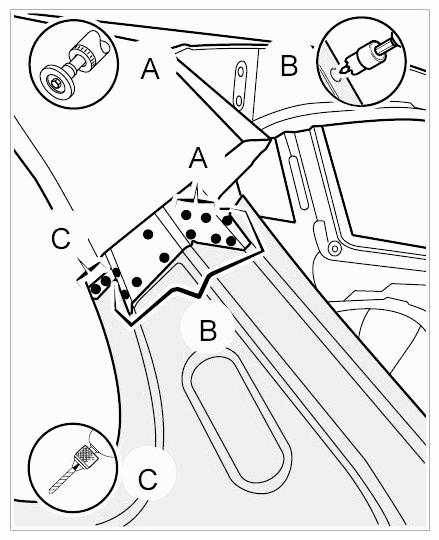 A
B
A
C
B
C