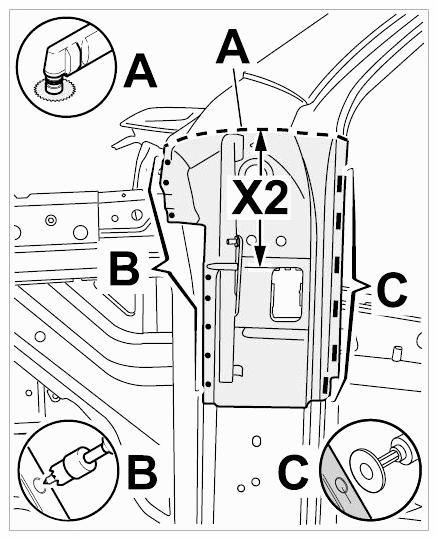 A
A
X2
B
C
B
C