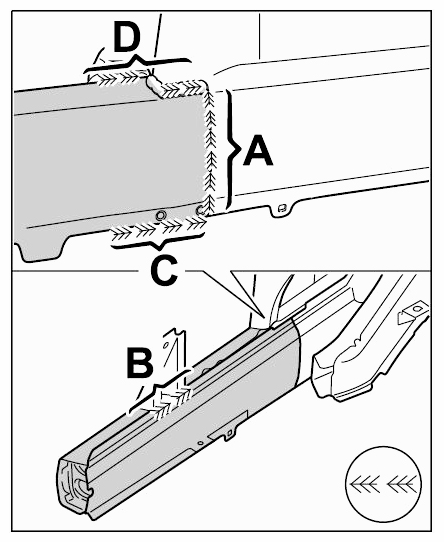 D
A
C
B