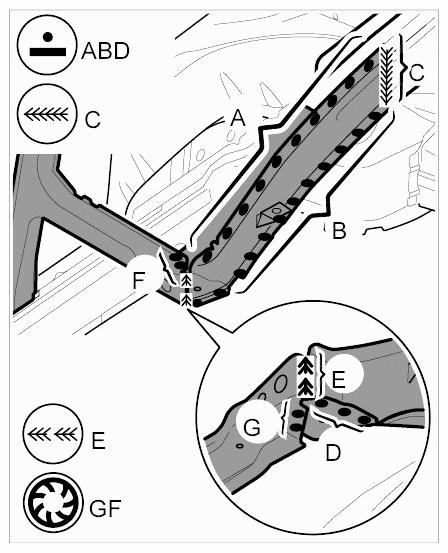 ABD

C

A

C

B

F

E

G

D

E

GF