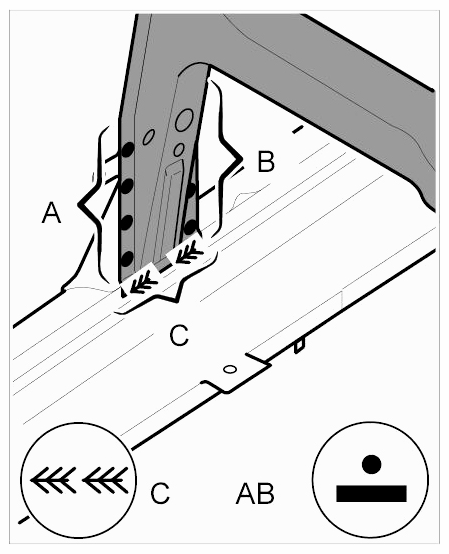 A
B
C
C
AB