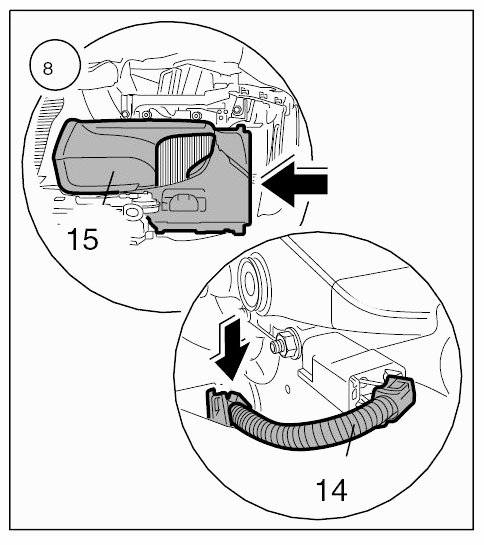 8

15

14