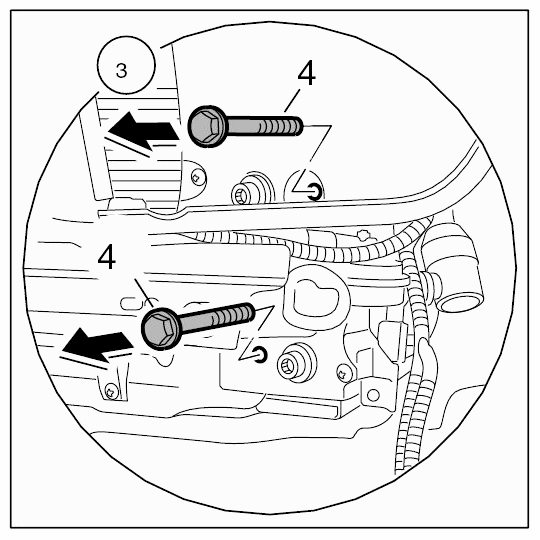 3

4

4