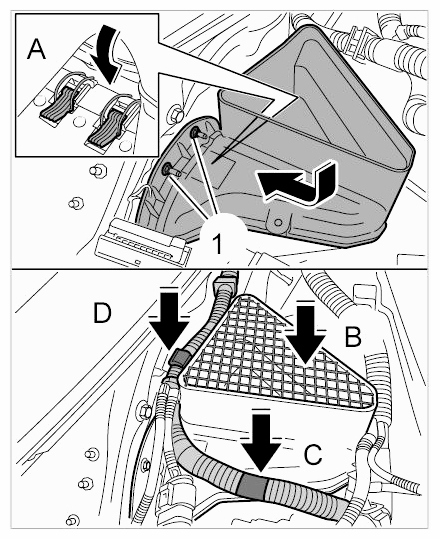 A

1

D

B

C