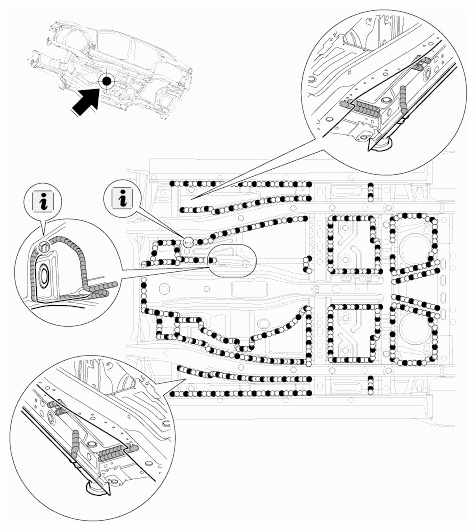 i

i