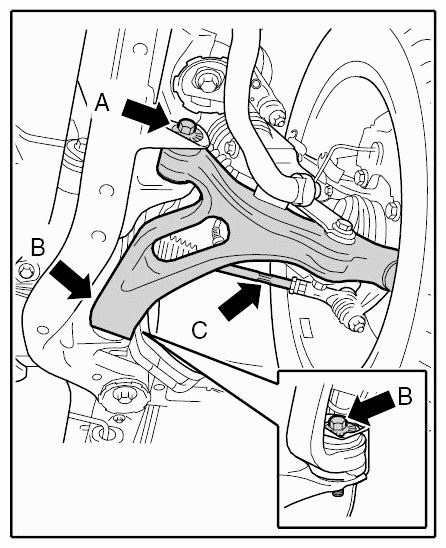 A
B
C
B